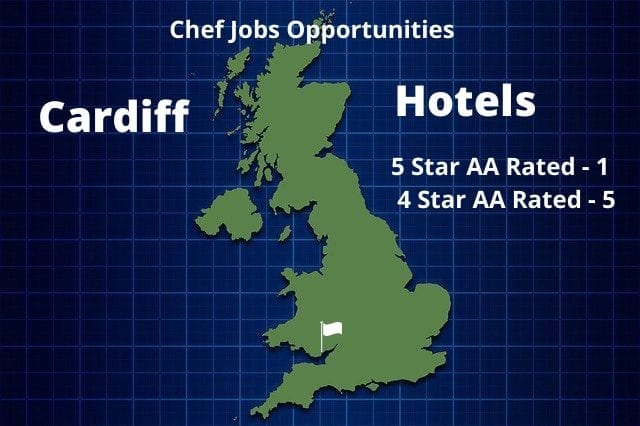 Chef Jobs Opportunities

Cardiff

Hotels

5 Star AA Rated - 1
4 Star AA Rated - 5